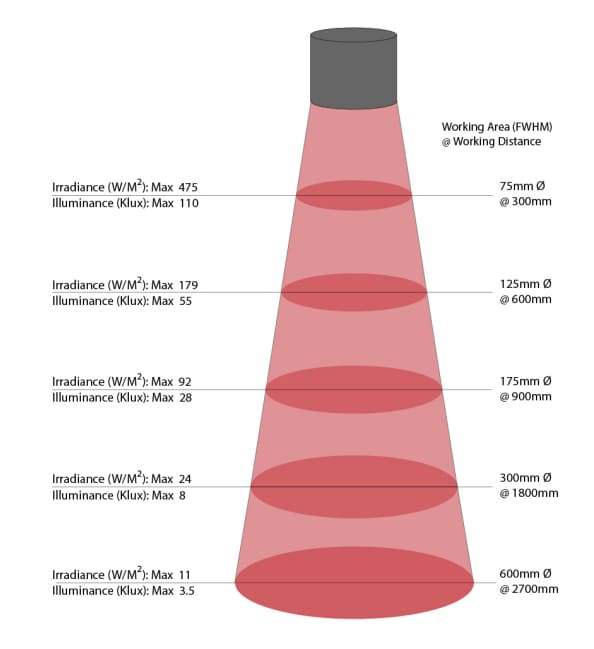 Working Area (FWHM)
@ Working Distance

Irradiance (W/M$^2$): Max 475
Illuminance (Klux): Max 110

75mm Ø
@ 300mm

Irradiance (W/M$^2$): Max 179
Illuminance (Klux): Max 55

125mm Ø
@ 600mm

Irradiance (W/M$^2$): Max 92
Illuminance (Klux): Max 28

175mm Ø
@ 900mm

Irradiance (W/M$^2$): Max 24
Illuminance (Klux): Max 8

300mm Ø
@ 1800mm

Irradiance (W/M$^2$): Max 11
Illuminance (Klux): Max 3.5

600mm Ø
@ 2700mm