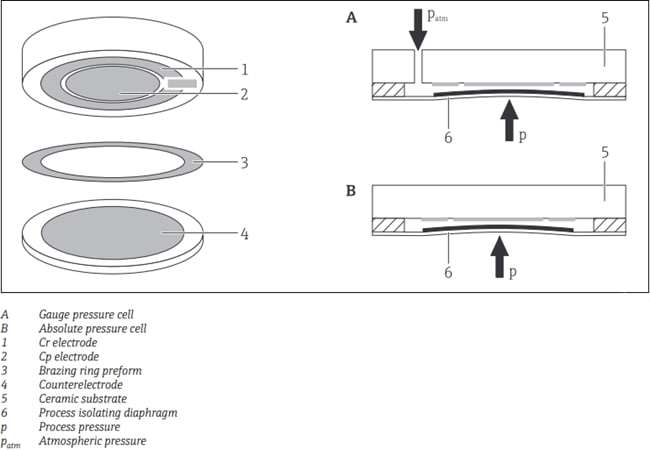 1
2
3
4

A $p_{atm}$
5
6
p

B
5
6
p

A Gauge pressure cell
B Absolute pressure cell
1 Cr electrode
2 Cp electrode
3 Brazing ring preform
4 Counterelectrode
5 Ceramic substrate
6 Process isolating diaphragm
p Process pressure
$p_{atm}$ Atmospheric pressure