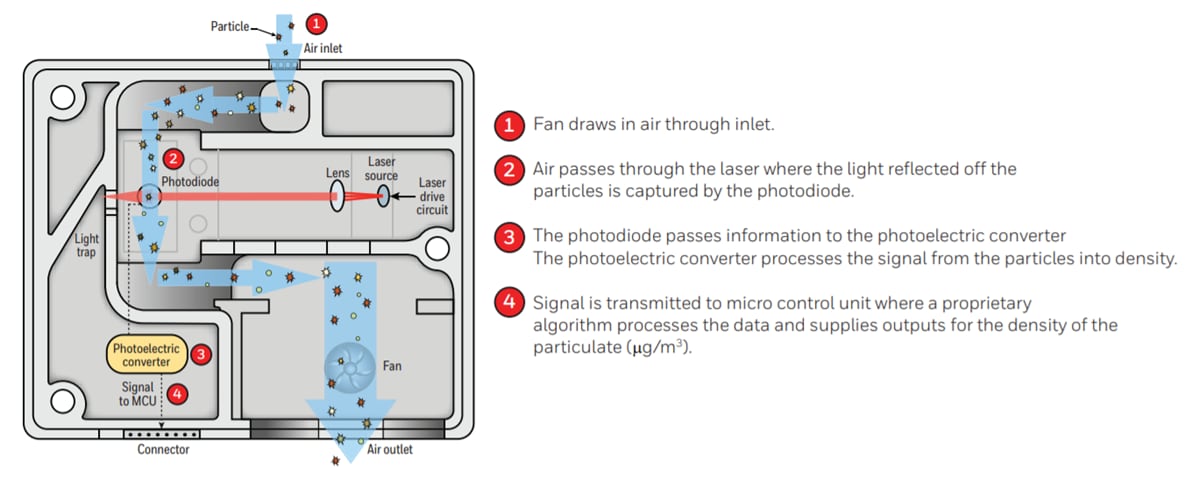 Particle 1 Air inlet

2 Photodiode

Lens

Laser source

Laser drive circuit

Light trap

Photoelectric converter 3

Signal to MCU 4

Fan

Connector

Air outlet

1 Fan draws in air through inlet.

2 Air passes through the laser where the light reflected off the particles is captured by the photodiode.

3 The photodiode passes information to the photoelectric converter
The photoelectric converter processes the signal from the particles into density.

4 Signal is transmitted to micro control unit where a proprietary algorithm processes the data and supplies outputs for the density of the particulate ($\mu g/m^3$).